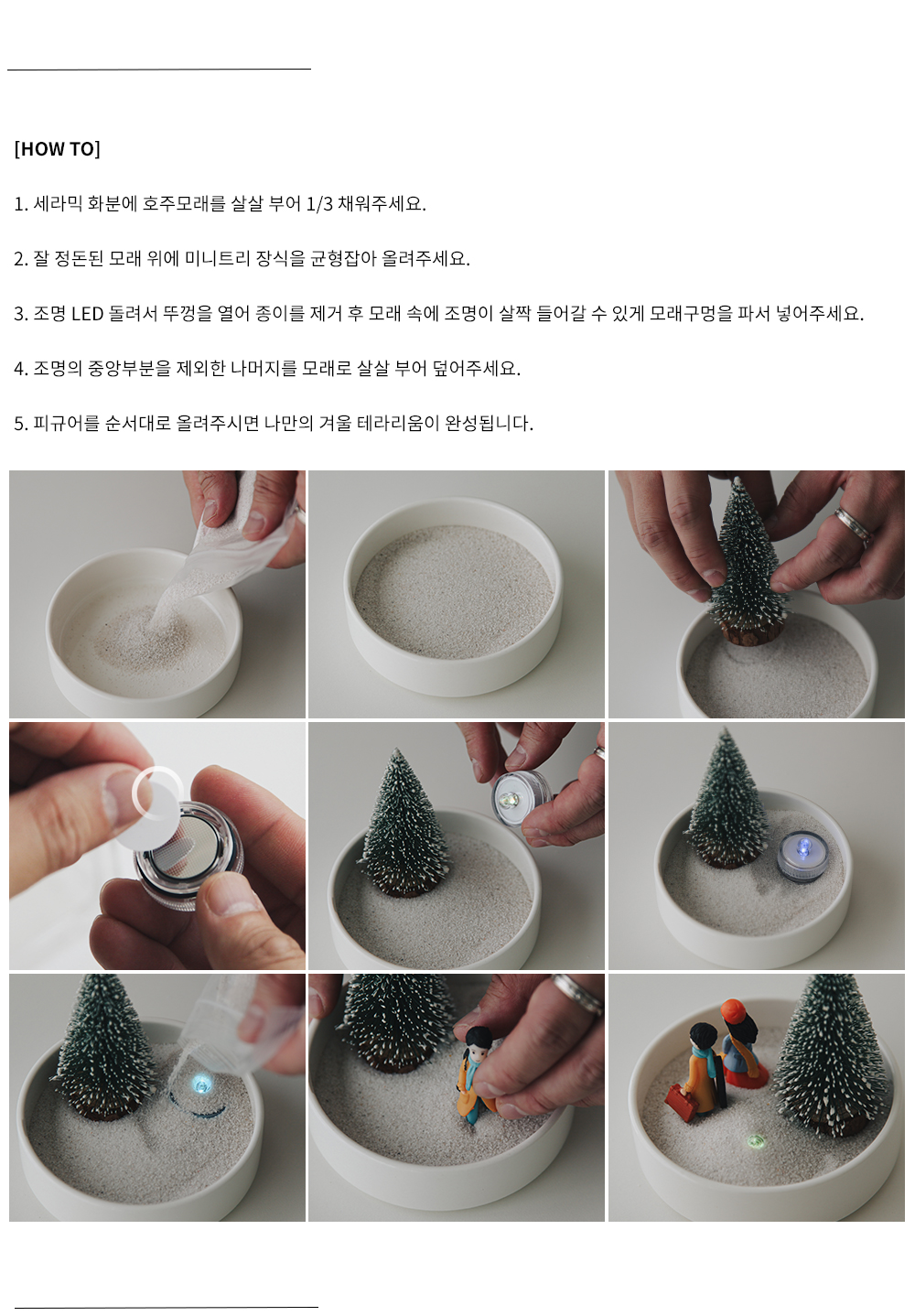 [HOW TO]

1. 세라믹 화분에 호주모래를 살살 부어 1/3 채워주세요.

2. 잘 정돈된 모래 위에 미니트리 장식을 균형잡아 올려주세요.

3. 조명 LED 돌려서 뚜껑을 열어 종이를 제거 후 모래 속에 조명이 살짝 들어갈 수 있게 모래구멍을 파서 넣어주세요.

4. 조명의 중앙부분을 제외한 나머지를 모래로 살살 부어 덮어주세요.

5. 피규어를 순서대로 올려주시면 나만의 겨울 테라리움이 완성됩니다.